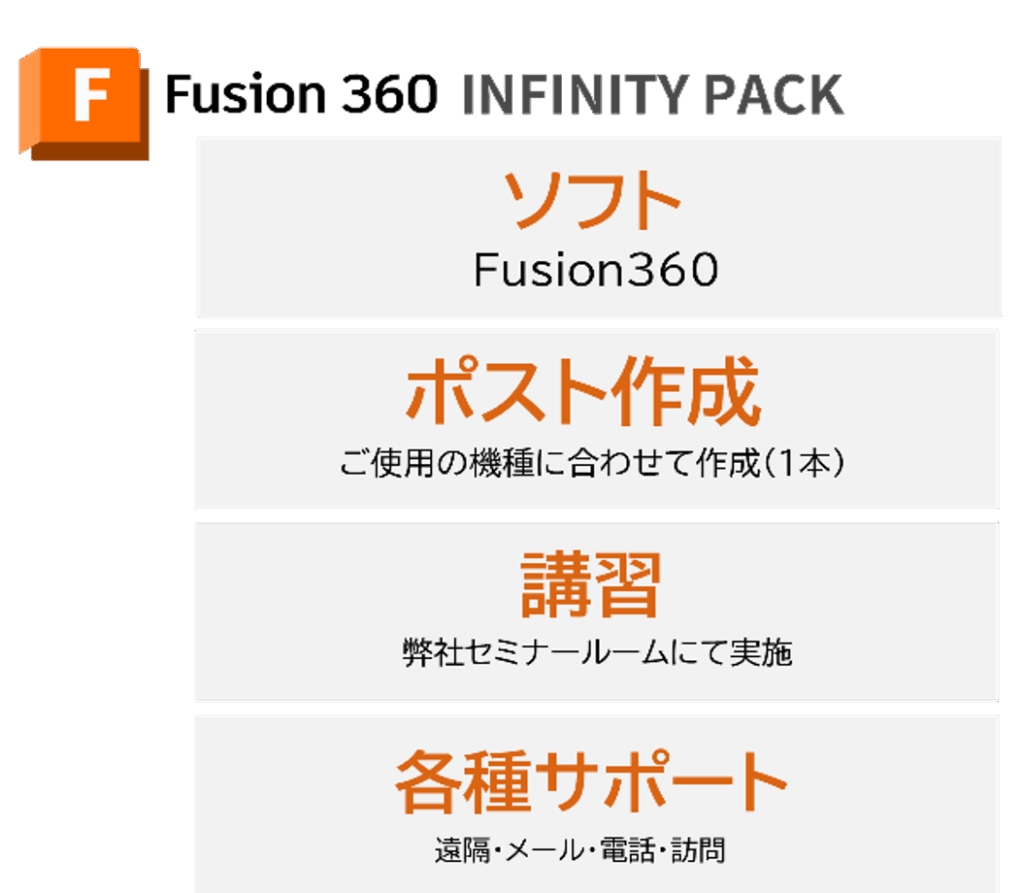 F

Fusion 360 INFINITY PACK

ソフト
Fusion360

ポスト作成
ご使用の機種に合わせて作成(1本)

講習
弊社セミナールームにて実施

各種サポート
遠隔・メール・電話・訪問