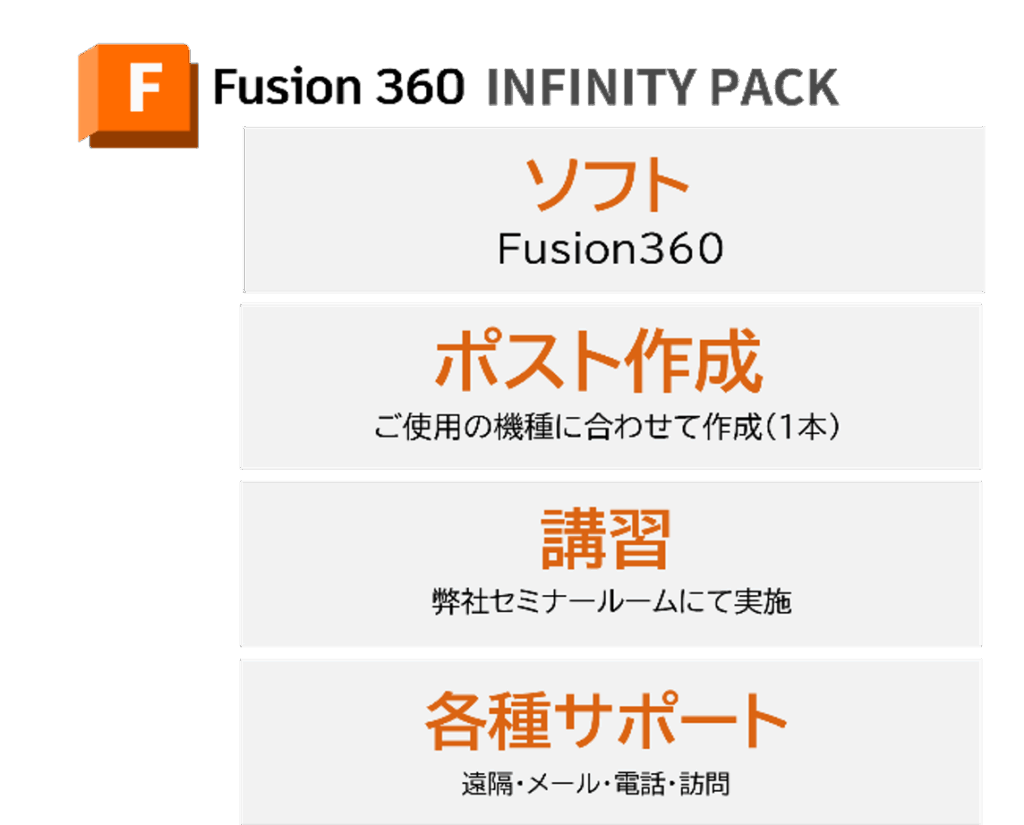 F

Fusion 360 INFINITY PACK

ソフト
Fusion360

ポスト作成
ご使用の機種に合わせて作成(1本)

講習
弊社セミナールームにて実施

各種サポート
遠隔・メール・電話・訪問